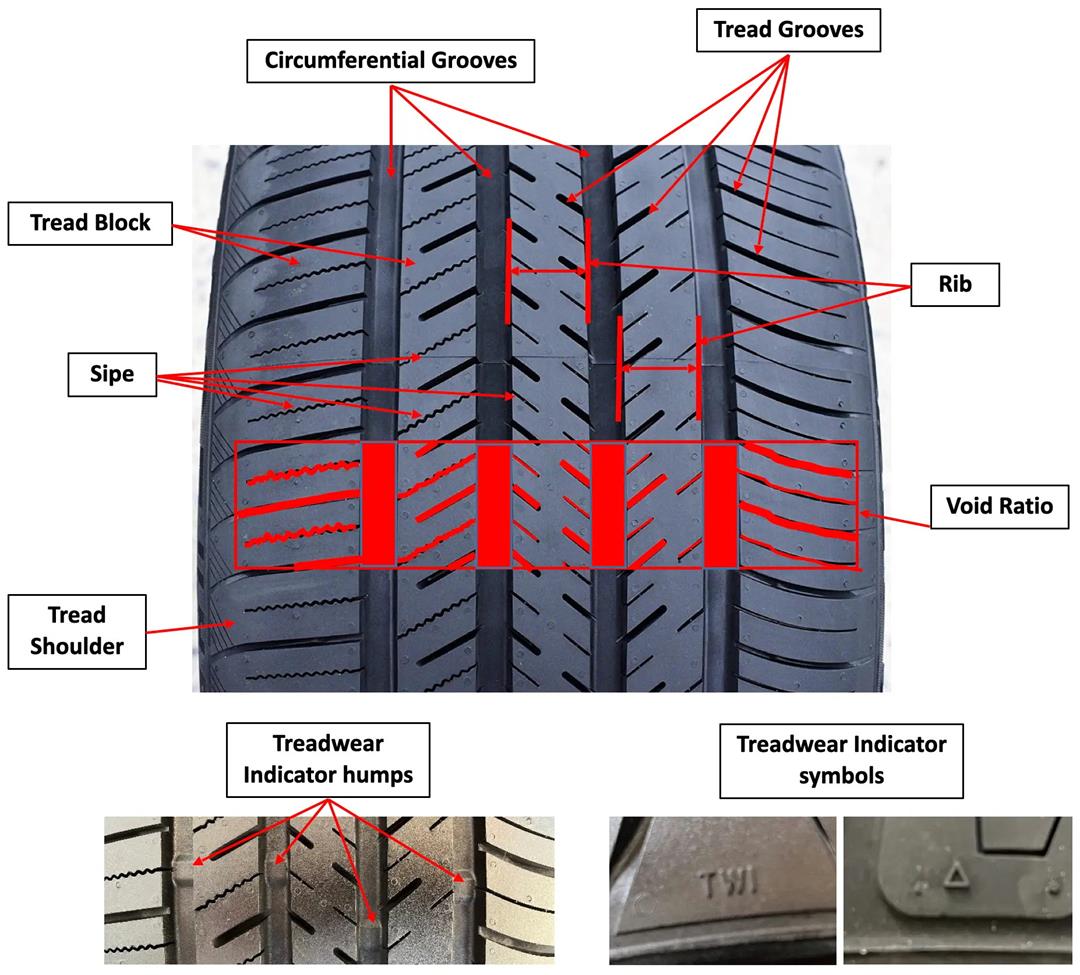 Circumferential Grooves

Tread Grooves

Tread Block

Rib

Sipe

Void Ratio

Tread Shoulder

Treadwear Indicator humps

Treadwear Indicator symbols

TWI

△